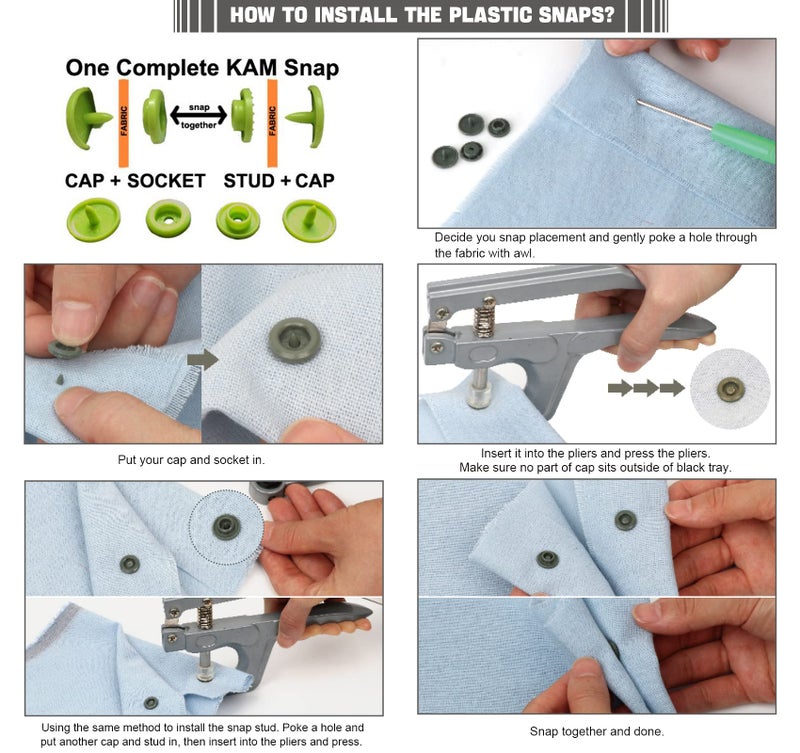 HOW TO INSTALL THE PLASTIC SNAPS?

One Complete KAM Snap

FABRIC

snap together

FABRIC

CAP + SOCKET STUD + CAP

Decide you snap placement and gently poke a hole through the fabric with awl.

Put your cap and socket in.

Insert it into the pliers and press the pliers. Make sure no part of cap sits outside of black tray.

Using the same method to install the snap stud. Poke a hole and put another cap and stud in, then insert into the pliers and press.

Snap together and done.